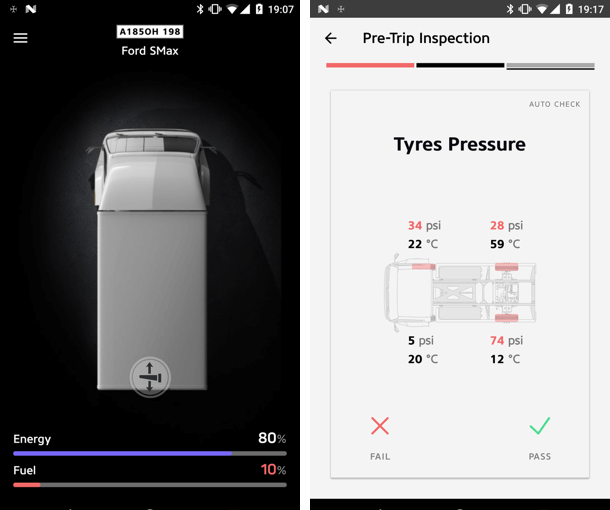 19:07

A185OH 198
Ford SMax

Energy 80%

Fuel 10%

19:17

Pre-Trip Inspection

AUTO CHECK

Tyres Pressure

34 psi
22 °C

28 psi
59 °C

5 psi
20 °C

74 psi
12 °C

FAIL

PASS